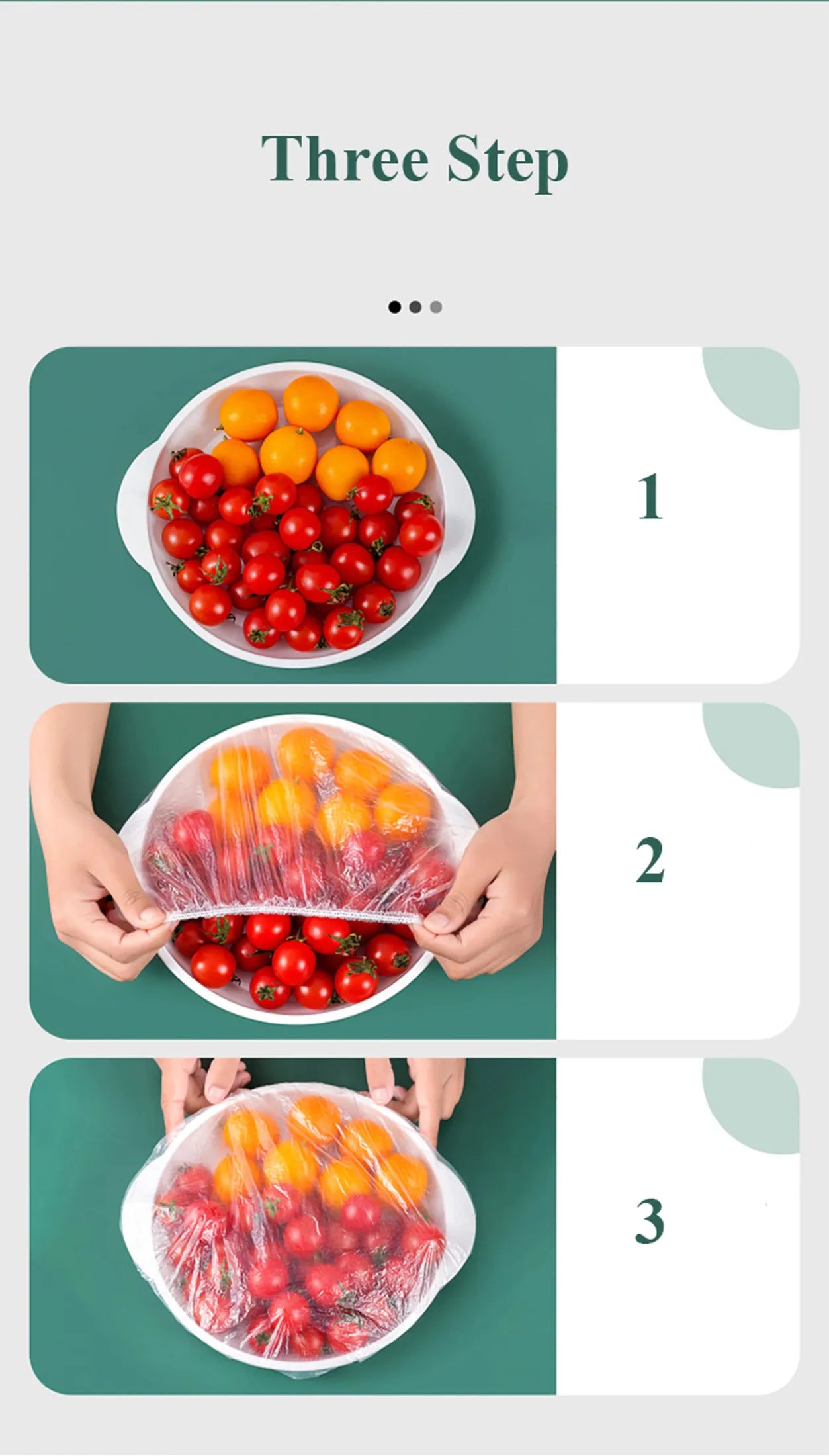 Three Step

1

2

3